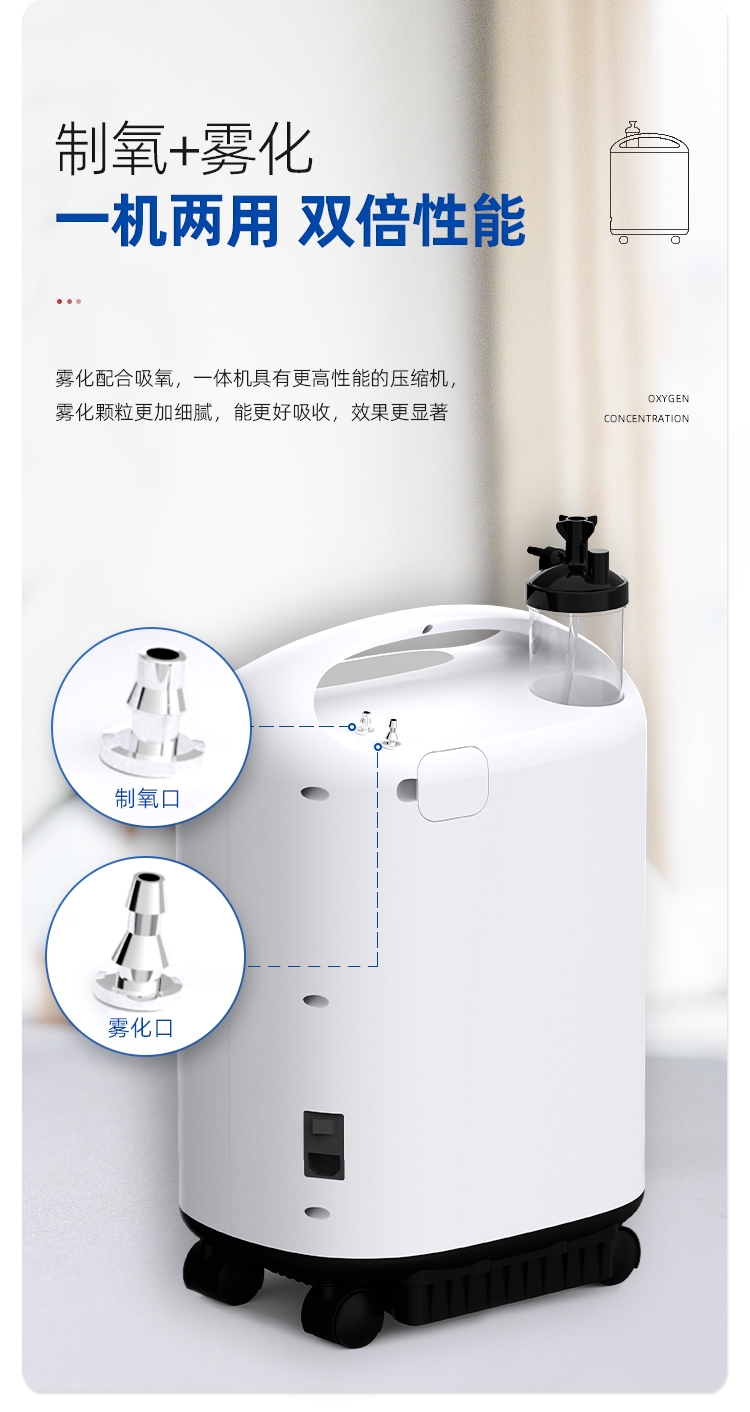 制氧+雾化
一机两用 双倍性能

雾化配合吸氧，一体机具有更高性能的压缩机，雾化颗粒更加细腻，能更好吸收，效果更显著

OXYGEN
CONCENTRATION

制氧口

雾化口